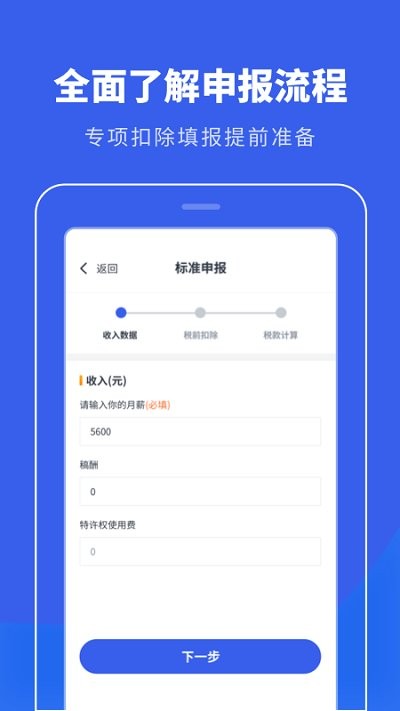 全面了解申报流程

专项扣除填报提前准备

返回

标准申报

收入数据

税前扣除

税款计算

收入(元)

请输入你的月薪(必填)

5600

稿酬

0

特许权使用费

0

下一步